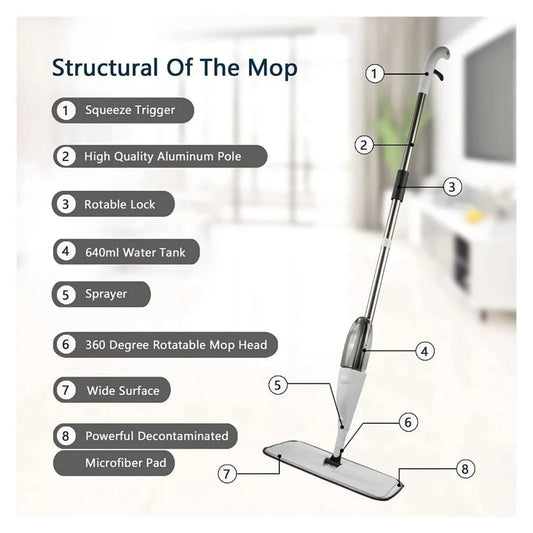 Structural Of The Mop

1 Squeeze Trigger

2 High Quality Aluminum Pole

3 Rotable Lock

4 640ml Water Tank

5 Sprayer

6 360 Degree Rotatable Mop Head

7 Wide Surface

8 Powerful Decontaminated Microfiber Pad

1
2
3
4
5
6
7
8